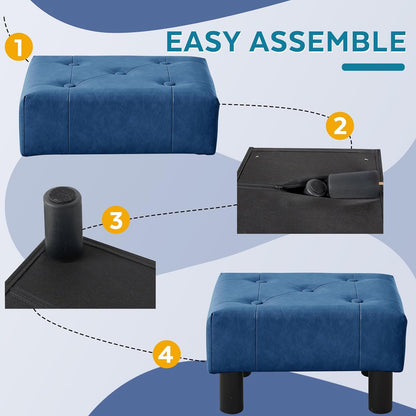 EASY ASSEMBLE

1

2

3

4