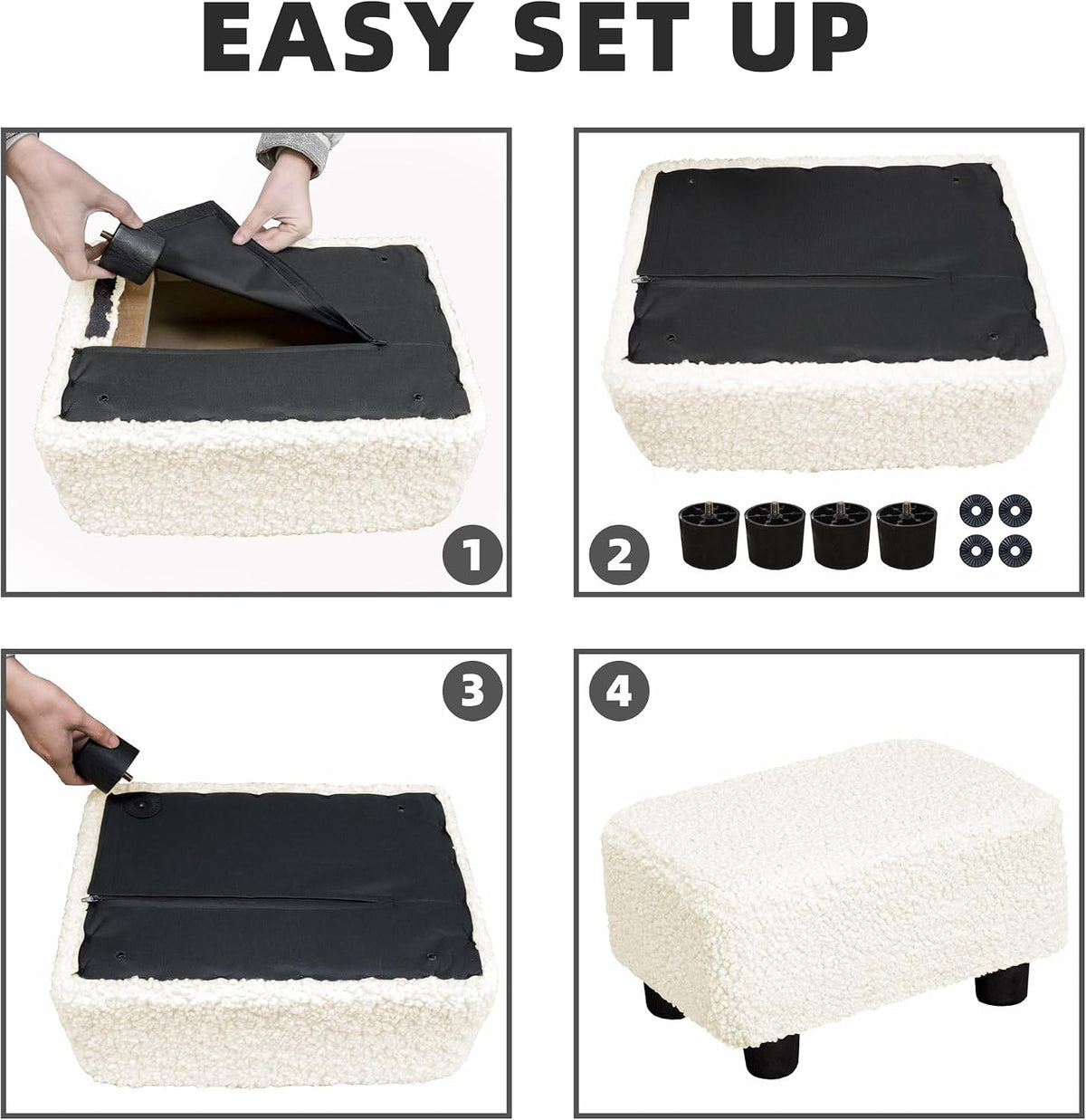 EASY SET UP

1

2

3

4