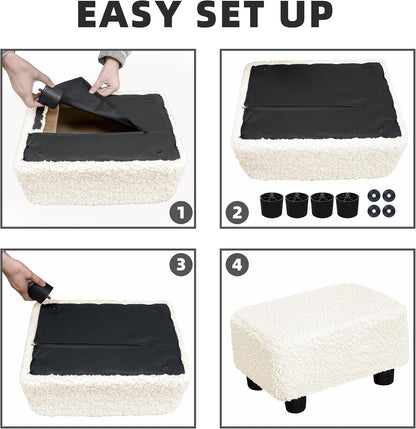 EASY SET UP

1

2

3

4