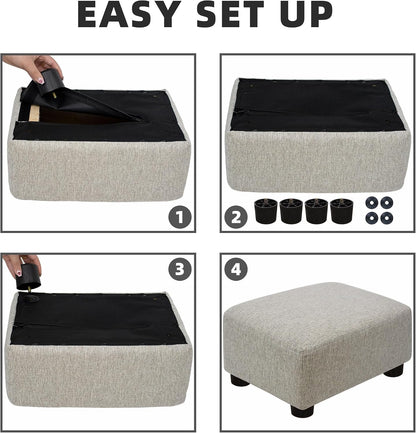 EASY SET UP

1

2

3

4