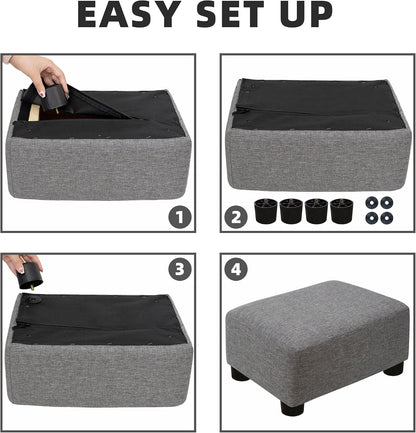 EASY SET UP

1

2

3

4