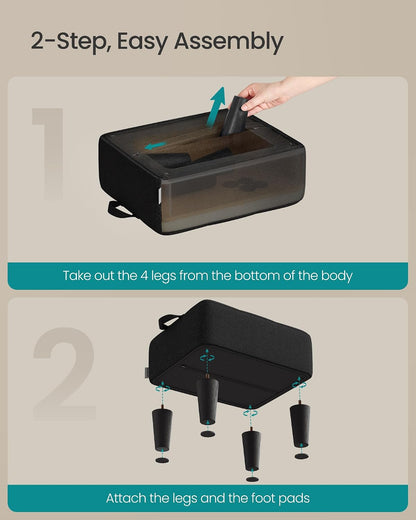 2-Step, Easy Assembly

1

Take out the 4 legs from the bottom of the body

2

Attach the legs and the foot pads