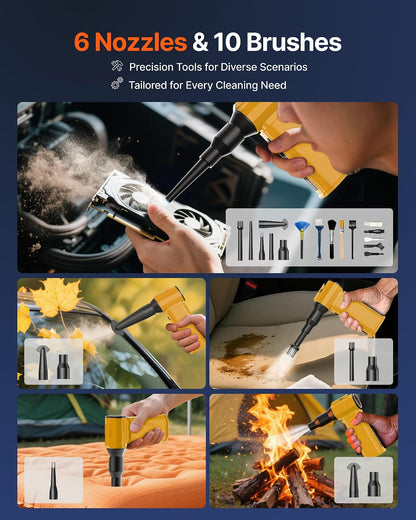 6 Nozzles & 10 Brushes

Precision Tools for Diverse Scenarios

Tailored for Every Cleaning Need