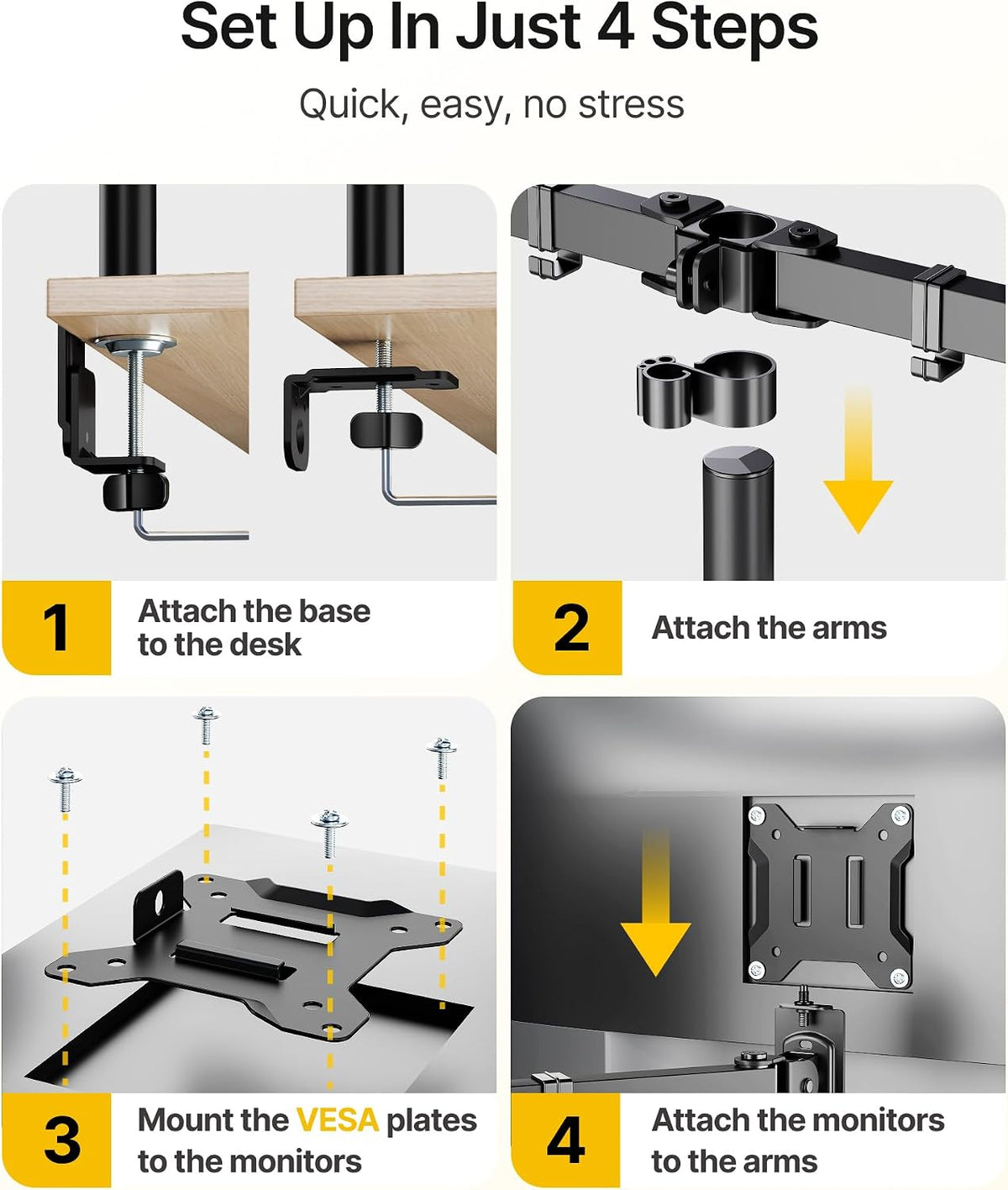 Set Up In Just 4 Steps

Quick, easy, no stress

1 Attach the base to the desk

2 Attach the arms

3 Mount the VESA plates to the monitors

4 Attach the monitors to the arms