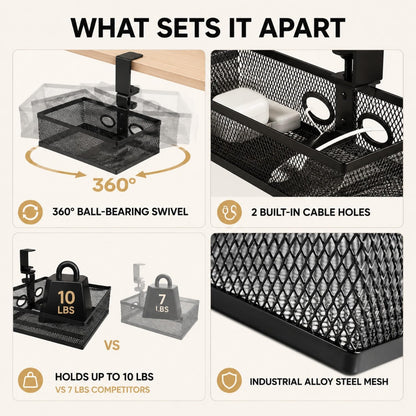 WHAT SETS IT APART

360°

360° BALL-BEARING SWIVEL

2 BUILT-IN CABLE HOLES

10 LBS

7 LBS

VS

HOLDS UP TO 10 LBS
VS 7 LBS COMPETITORS

INDUSTRIAL ALLOY STEEL MESH