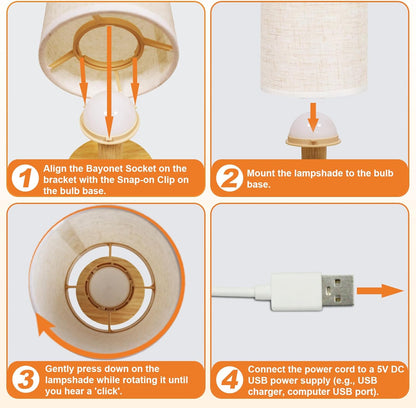 1 Align the Bayonet Socket on the bracket with the Snap-on Clip on the bulb base.

2 Mount the lampshade to the bulb base.

3 Gently press down on the lampshade while rotating it until you hear a 'click'.

4 Connect the power cord to a 5V DC USB power supply (e.g., USB charger, computer USB port).