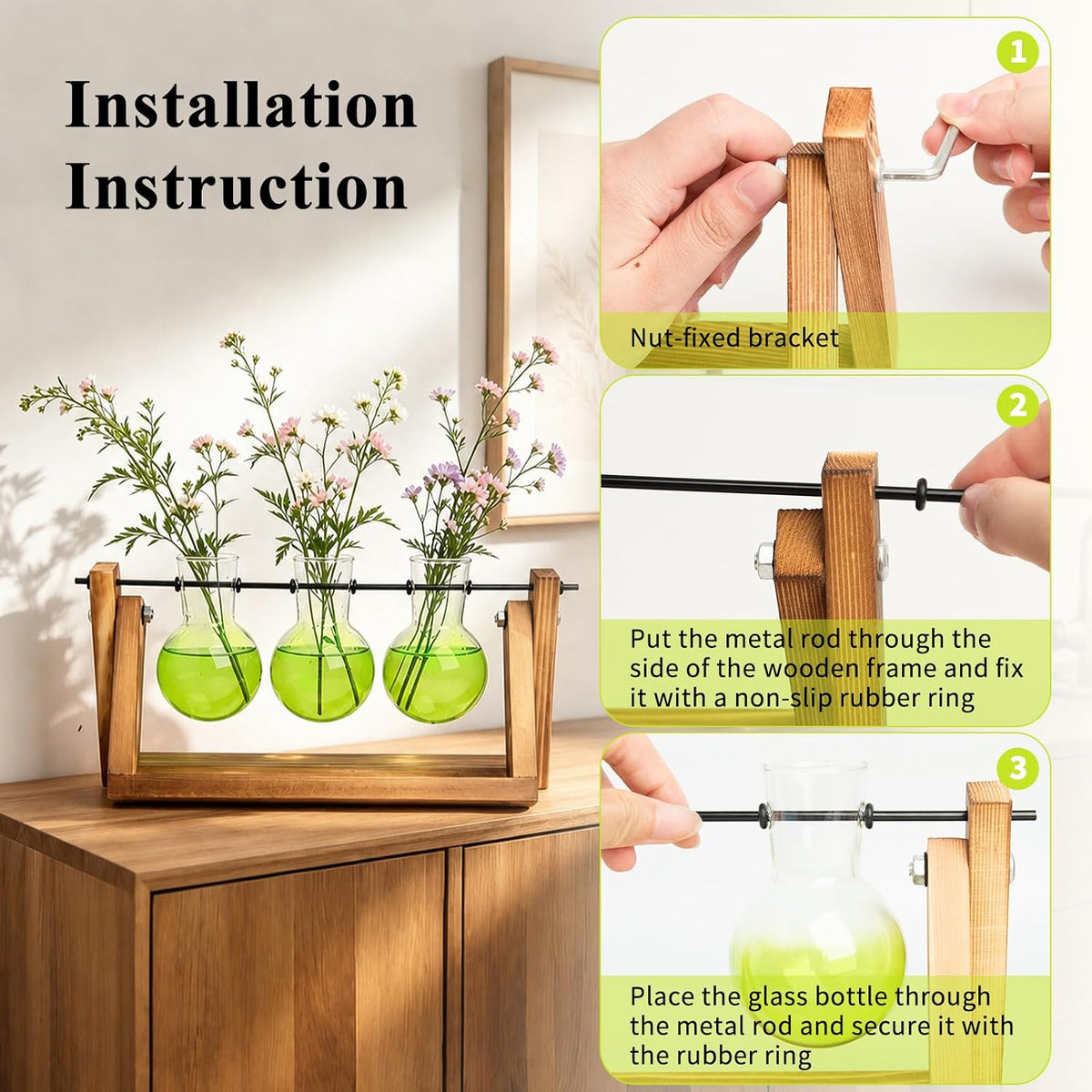 Installation Instruction

1

Nut-fixed bracket

2

Put the metal rod through the side of the wooden frame and fix it with a non-slip rubber ring

3

Place the glass bottle through the metal rod and secure it with the rubber ring