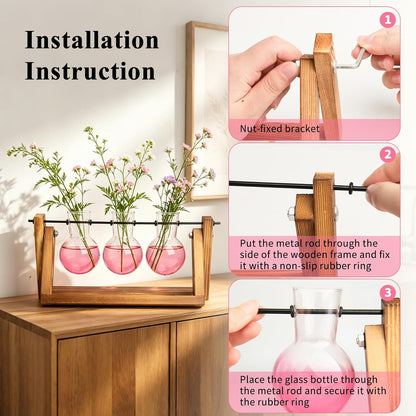 Installation Instruction

1

Nut-fixed bracket

2

Put the metal rod through the side of the wooden frame and fix it with a non-slip rubber ring

3

Place the glass bottle through the metal rod and secure it with the rubber ring