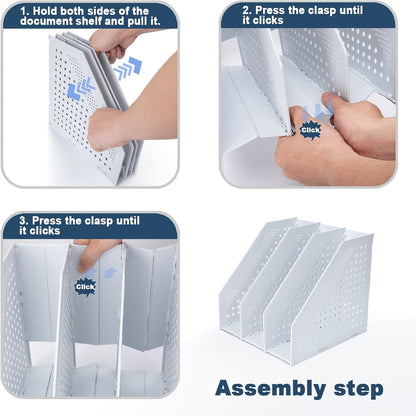 1. Hold both sides of the document shelf and pull it.

2. Press the clasp until it clicks

Click

3. Press the clasp until it clicks

Click

Assembly step