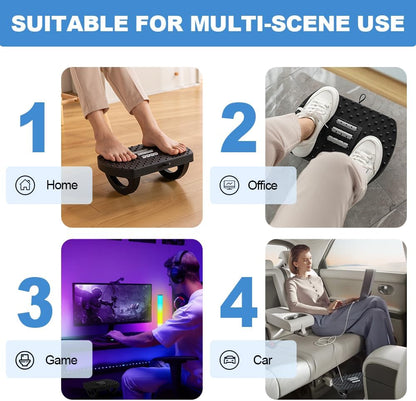 SUITABLE FOR MULTI-SCENE USE

1

Home

2

Office

3

Game

4

Car