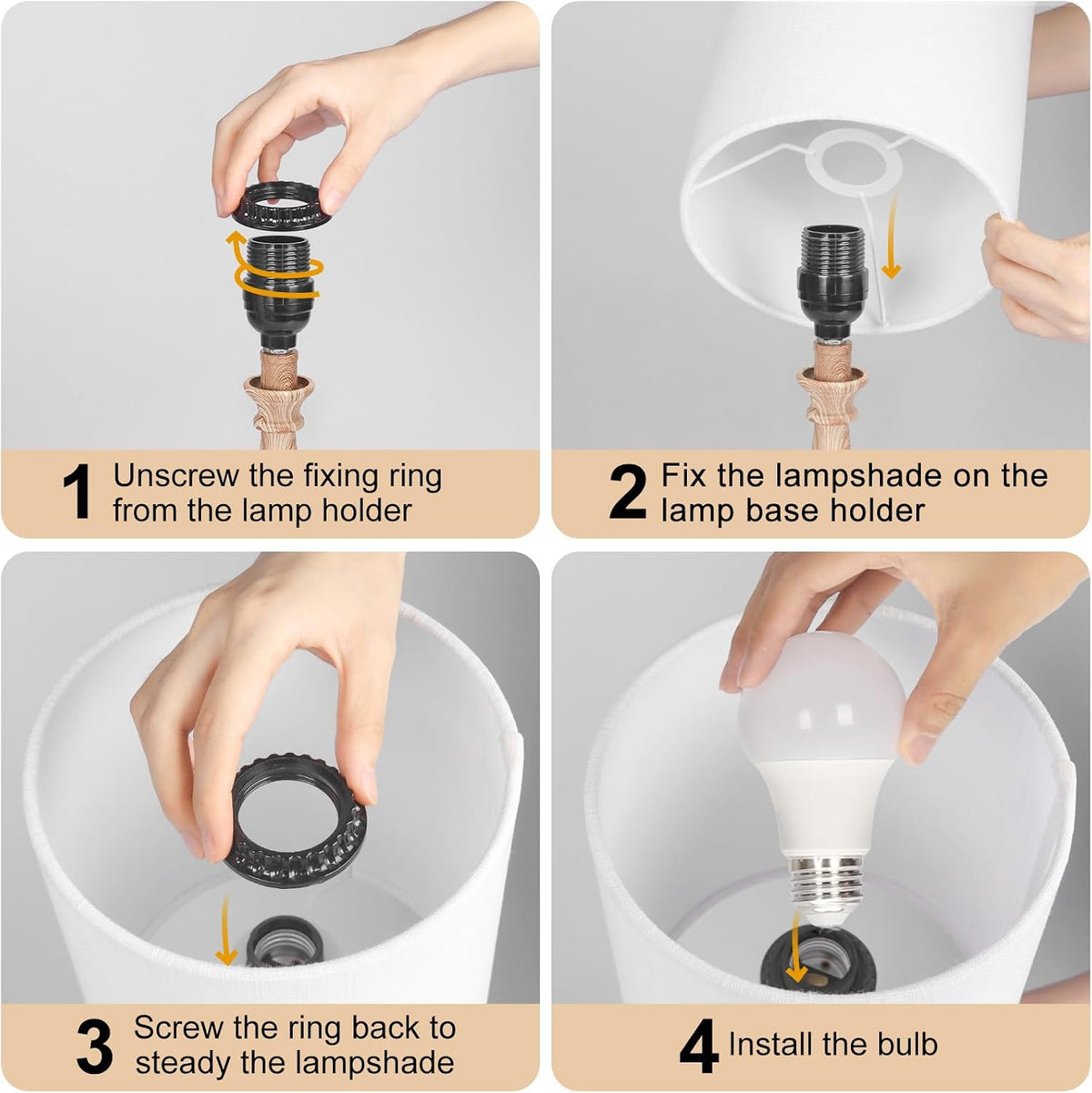 1 Unscrew the fixing ring from the lamp holder

2 Fix the lampshade on the lamp base holder

3 Screw the ring back to steady the lampshade

4 Install the bulb