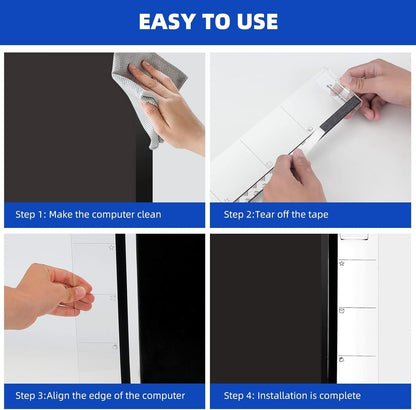 EASY TO USE

Step 1: Make the computer clean

Step 2:Tear off the tape

Step 3:Align the edge of the computer

Step 4: Installation is complete