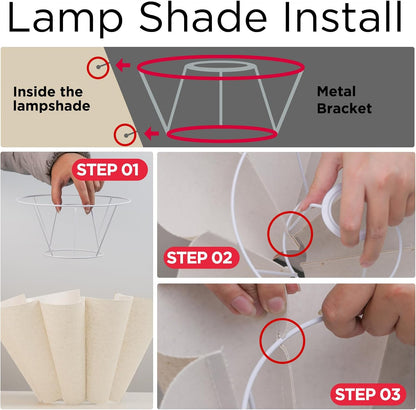 Lamp Shade Install

Inside the lampshade

Metal Bracket

STEP 01

STEP 02

STEP 03