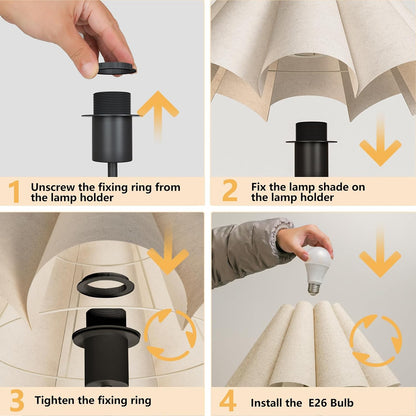 1 Unscrew the fixing ring from the lamp holder

2 Fix the lamp shade on the lamp holder

3 Tighten the fixing ring

4 Install the E26 Bulb