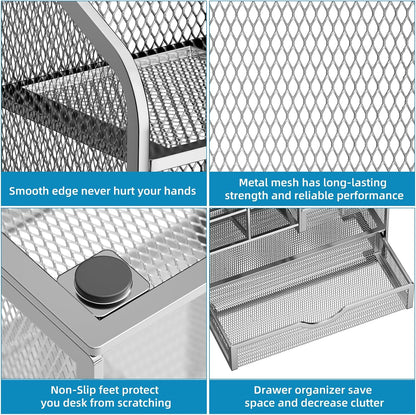 Smooth edge never hurt your hands

Metal mesh has long-lasting strength and reliable performance

Non-Slip feet protect you desk from scratching

Drawer organizer save space and decrease clutter