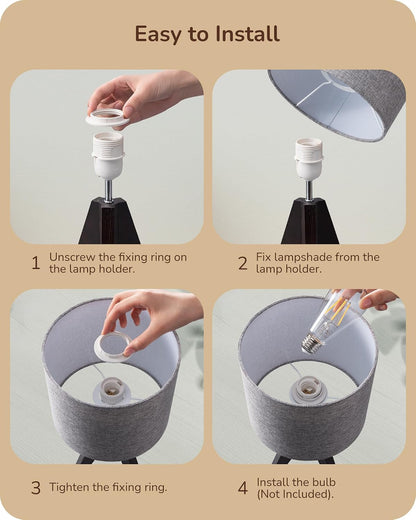 Easy to Install

1 Unscrew the fixing ring on the lamp holder.

2 Fix lampshade from the lamp holder.

3 Tighten the fixing ring.

4 Install the bulb (Not Included).