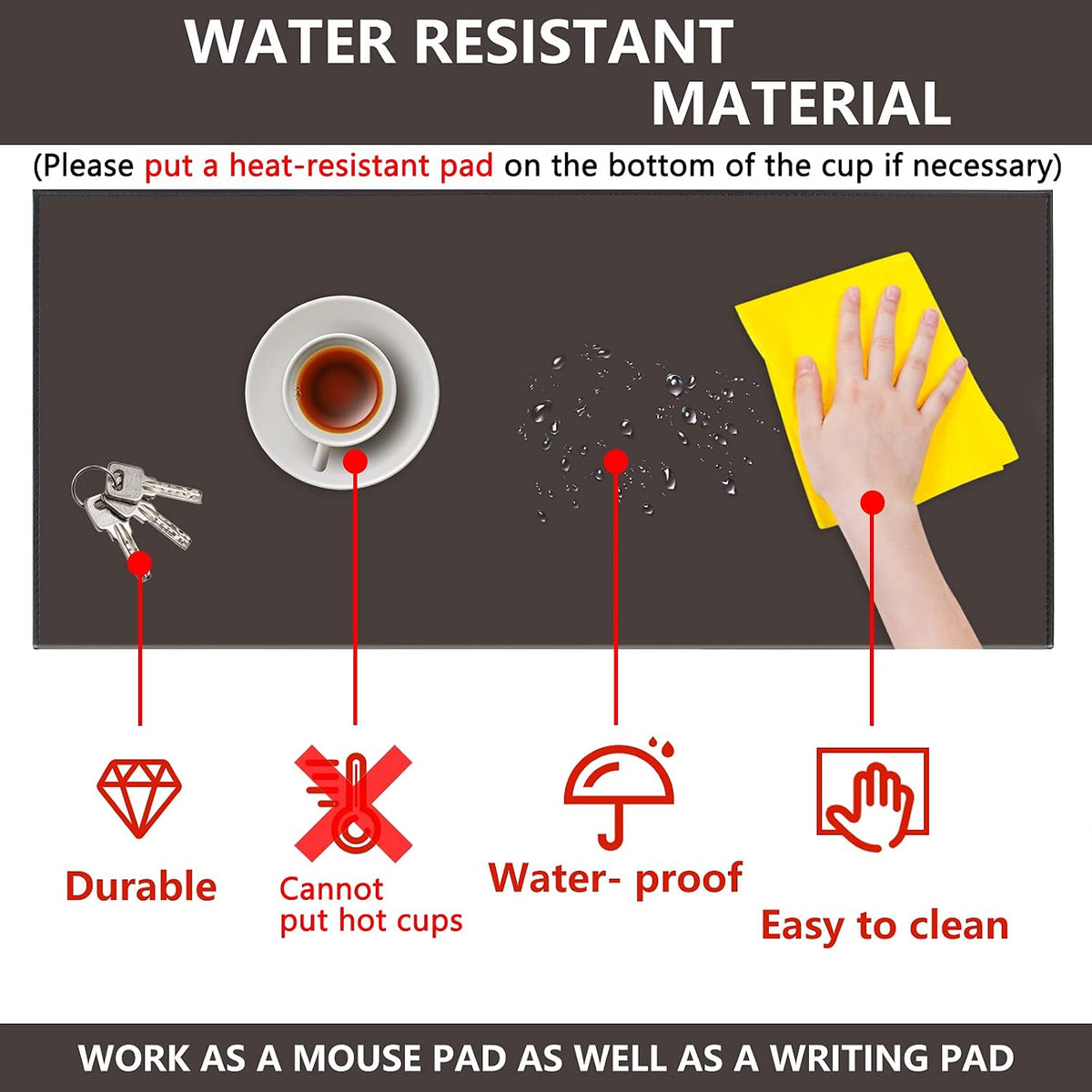 WATER RESISTANT MATERIAL

(Please put a heat-resistant pad on the bottom of the cup if necessary)

Durable

Cannot put hot cups

Water- proof

Easy to clean

WORK AS A MOUSE PAD AS WELL AS A WRITING PAD