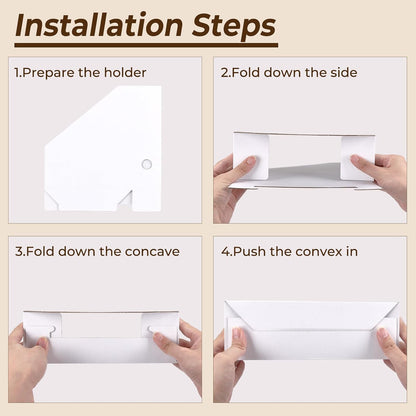 Installation Steps

1.Prepare the holder

2.Fold down the side

3.Fold down the concave

4.Push the convex in