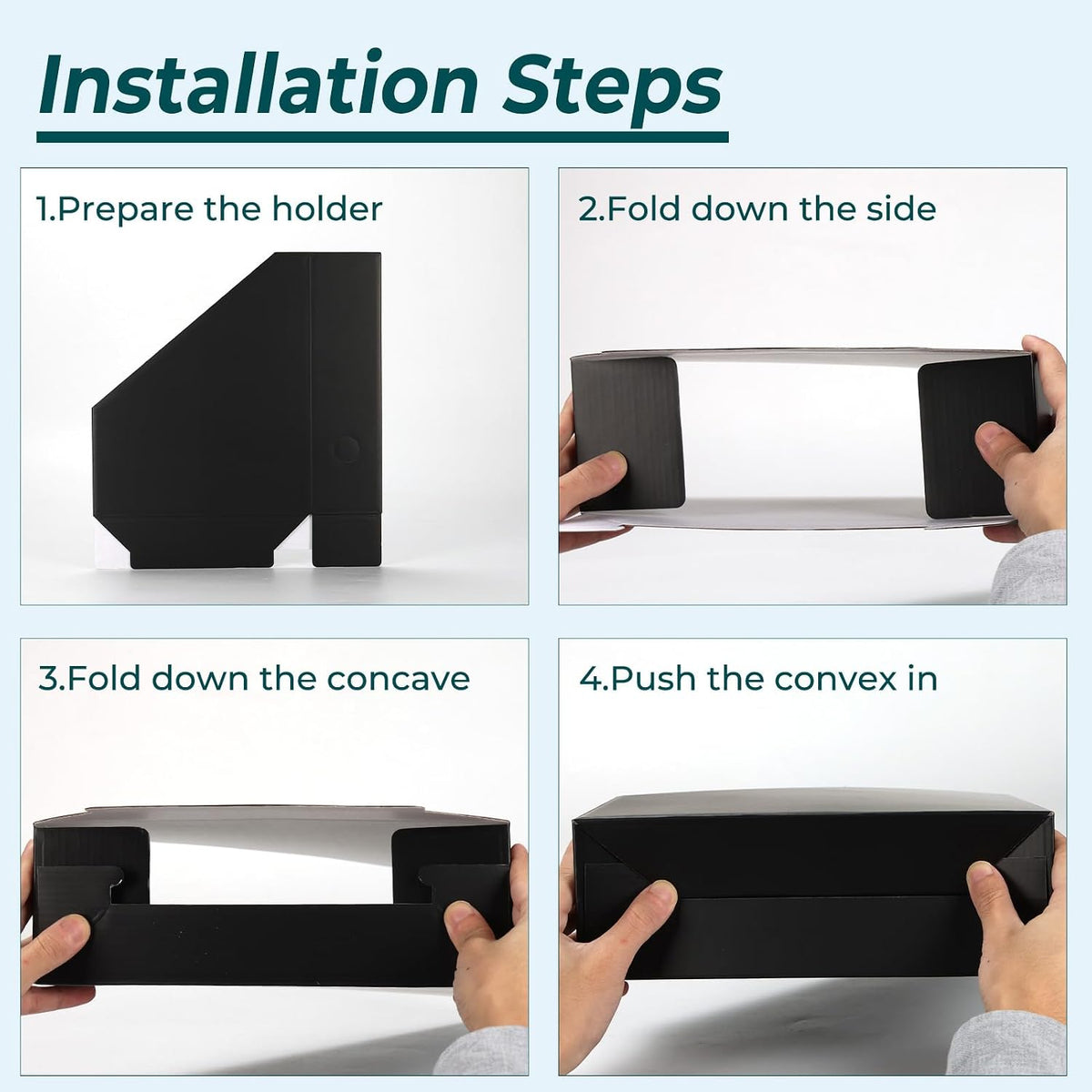 Installation Steps

1.Prepare the holder

2.Fold down the side

3.Fold down the concave

4.Push the convex in