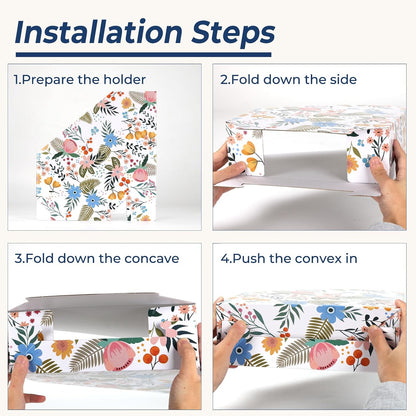 Installation Steps

1.Prepare the holder

2.Fold down the side

3.Fold down the concave

4.Push the convex in