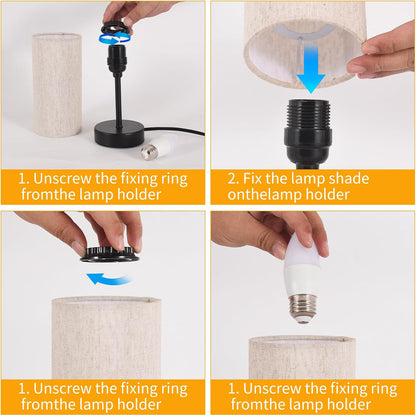 1. Unscrew the fixing ring fromthe lamp holder

2. Fix the lamp shade onthelamp holder

1. Unscrew the fixing ring fromthe lamp holder

1. Unscrew the fixing ring fromthe lamp holder