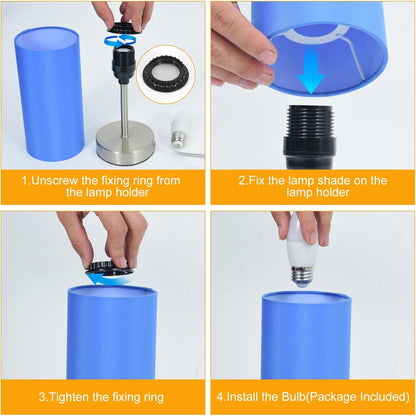 1.Unscrew the fixing ring from the lamp holder

2.Fix the lamp shade on the lamp holder

3.Tighten the fixing ring

4.Install the Bulb(Package Included)