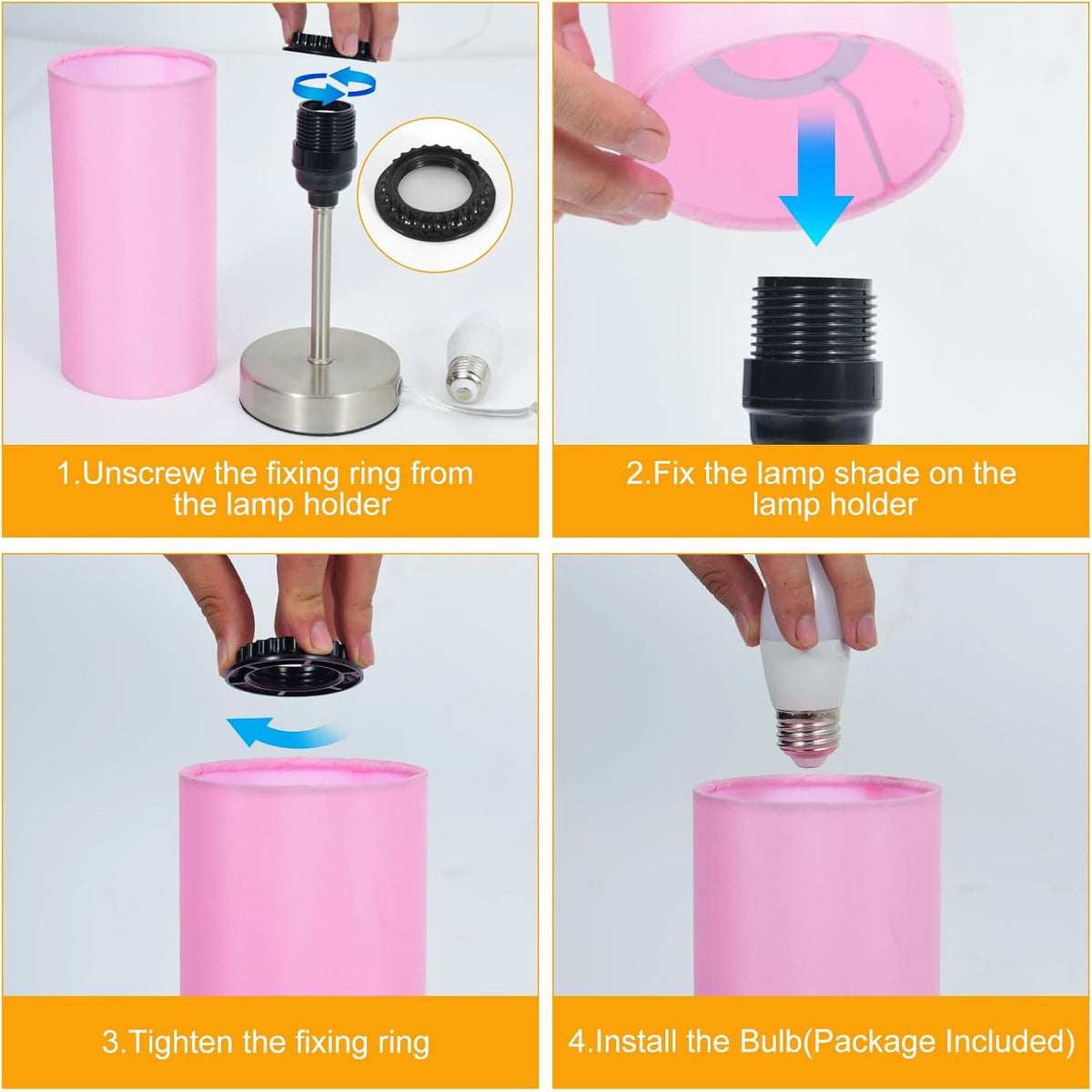 1.Unscrew the fixing ring from the lamp holder

2.Fix the lamp shade on the lamp holder

3.Tighten the fixing ring

4.Install the Bulb(Package Included)