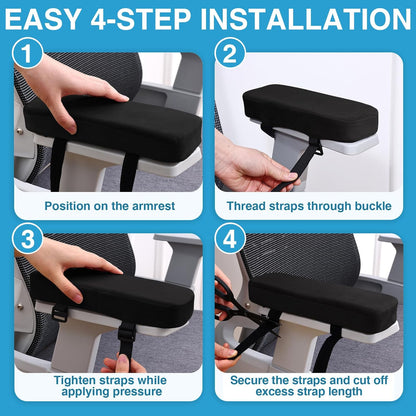 EASY 4-STEP INSTALLATION

1

Position on the armrest

2

Thread straps through buckle

3

Tighten straps while applying pressure

4

Secure the straps and cut off excess strap length