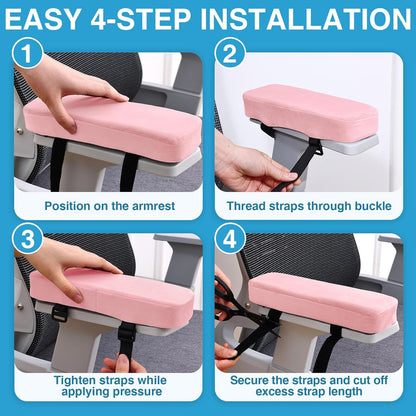 EASY 4-STEP INSTALLATION

1

Position on the armrest

2

Thread straps through buckle

3

Tighten straps while applying pressure

4

Secure the straps and cut off excess strap length