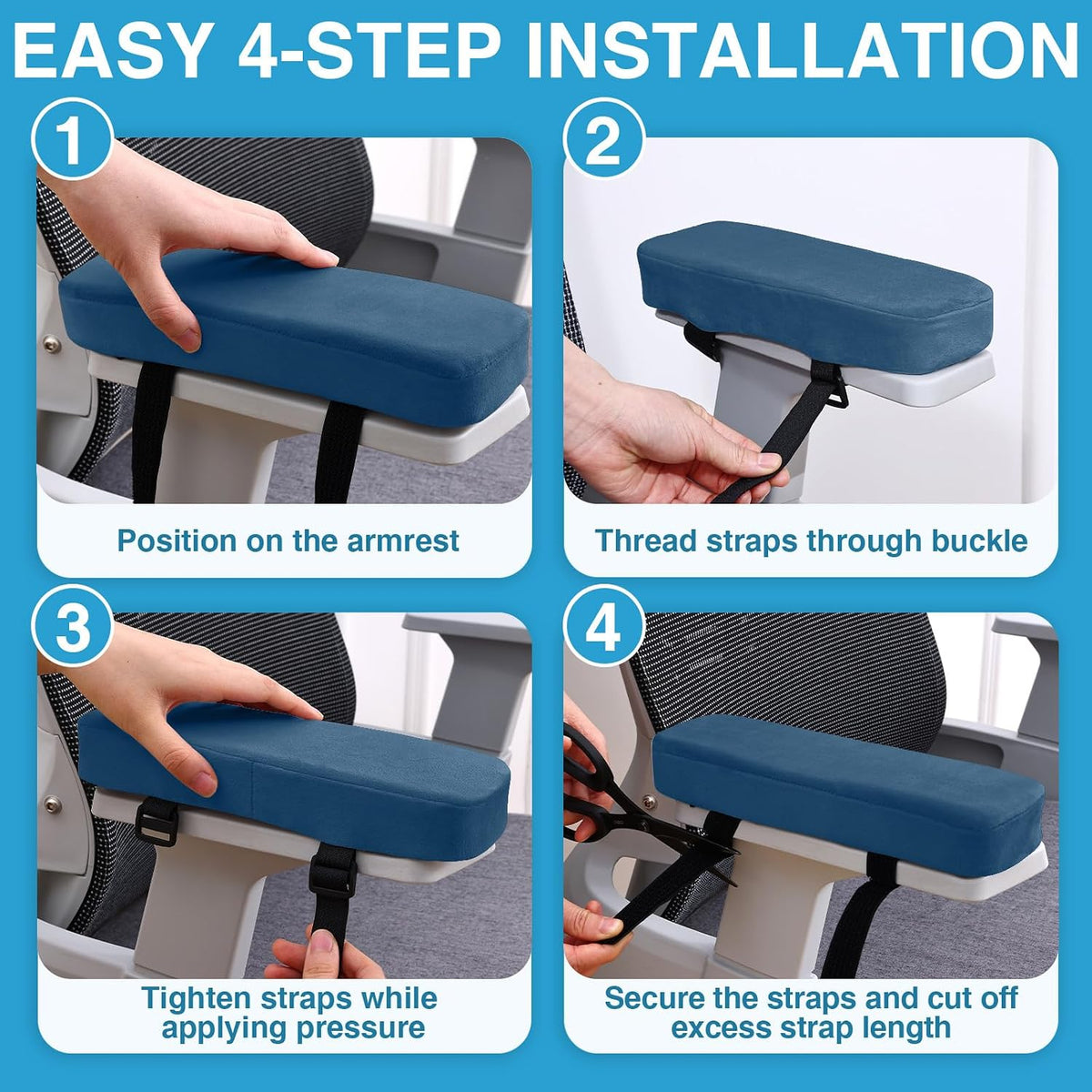 EASY 4-STEP INSTALLATION

1

Position on the armrest

2

Thread straps through buckle

3

Tighten straps while applying pressure

4

Secure the straps and cut off excess strap length