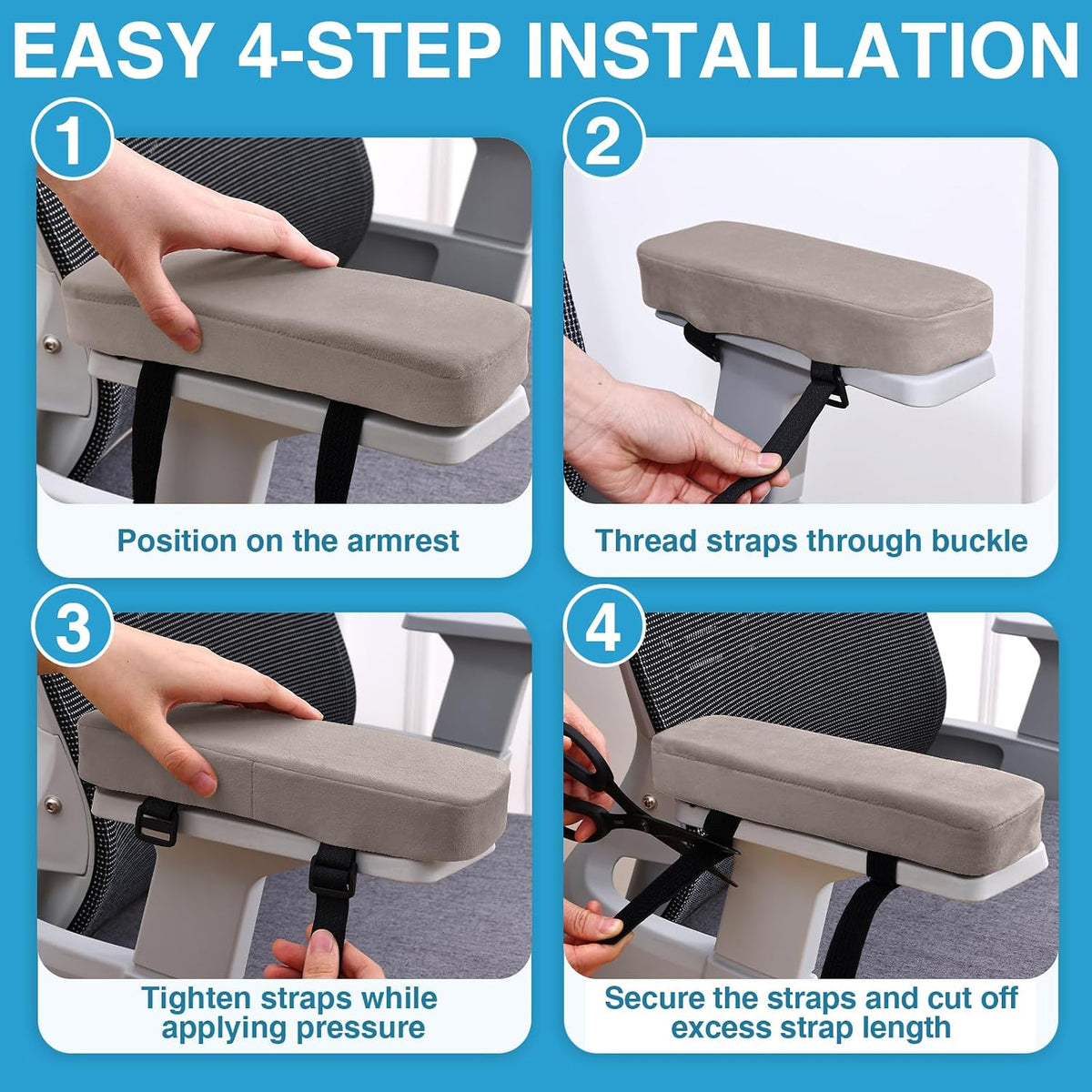 EASY 4-STEP INSTALLATION

1

Position on the armrest

2

Thread straps through buckle

3

Tighten straps while applying pressure

4

Secure the straps and cut off excess strap length