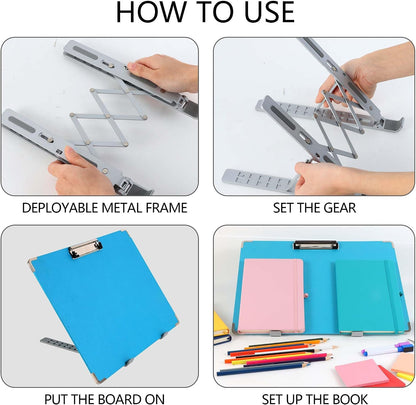 HOW TO USE

DEPLOYABLE METAL FRAME

SET THE GEAR

PUT THE BOARD ON

SET UP THE BOOK