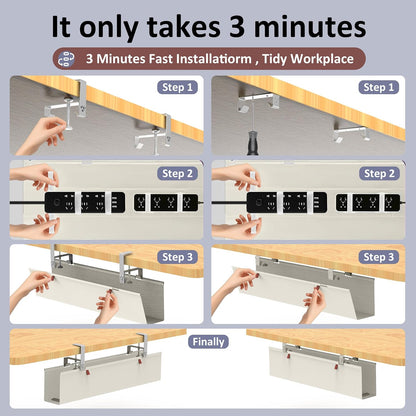 It only takes 3 minutes

3 Minutes Fast Installatiorm , Tidy Workplace

Step 1

Step 1

Step 2

Step 2

Step 3

Step 3

Finally