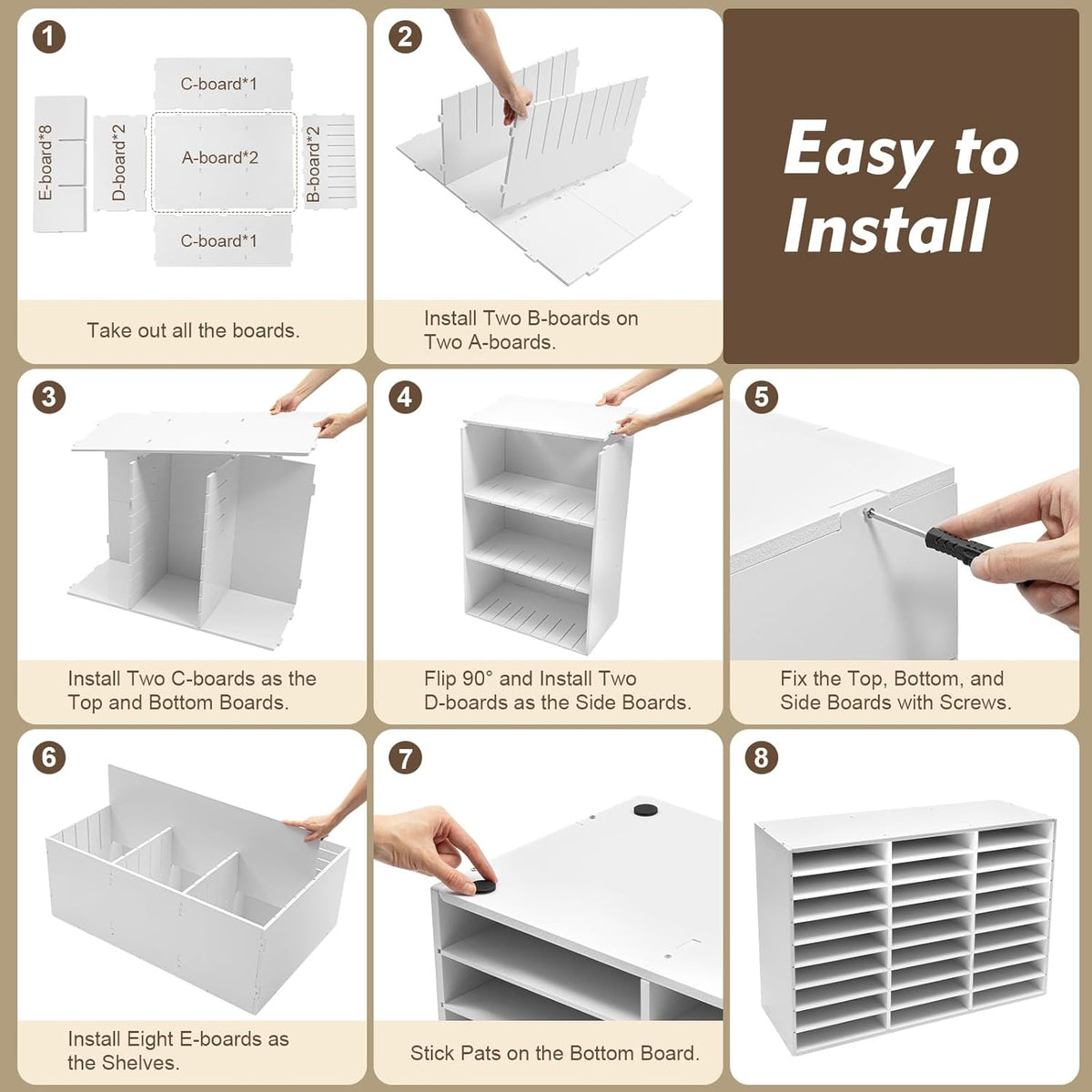 1

C-board*1

E-board*8

D-board*2

A-board*2

B-board*2

C-board*1

Take out all the boards.

2

Install Two B-boards on Two A-boards.

Easy to Install

3

Install Two C-boards as the Top and Bottom Boards.

4

Flip 90° and Install Two D-boards as the Side Boards.

5

Fix the Top, Bottom, and Side Boards with Screws.

6

Install Eight E-boards as the Shelves.

7

Stick Pats on the Bottom Board.

8