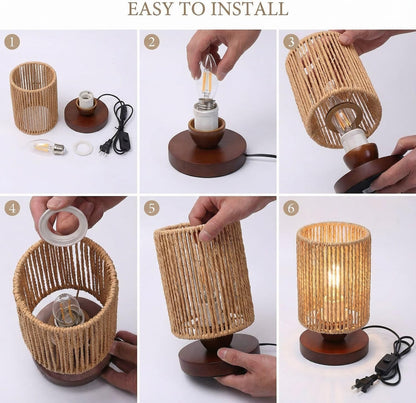 EASY TO INSTALL

1

2

3

4

5

6