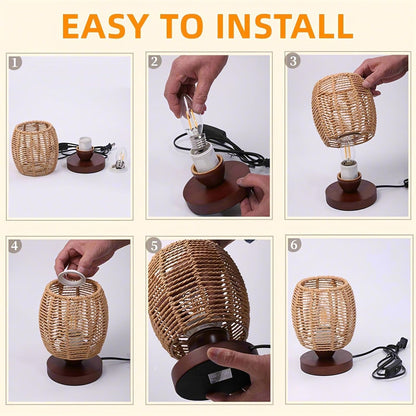 EASY TO INSTALL

1

2

3

4

5

6