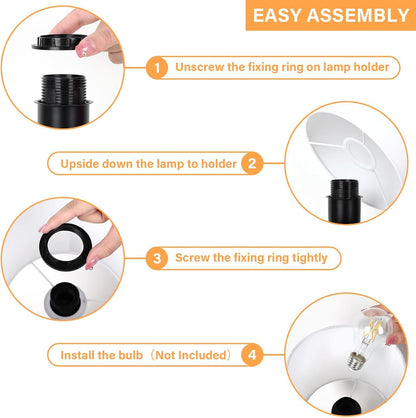 EASY ASSEMBLY

1 Unscrew the fixing ring on lamp holder

Upside down the lamp to holder 2

3 Screw the fixing ring tightly

Install the bulb（Not Included） 4