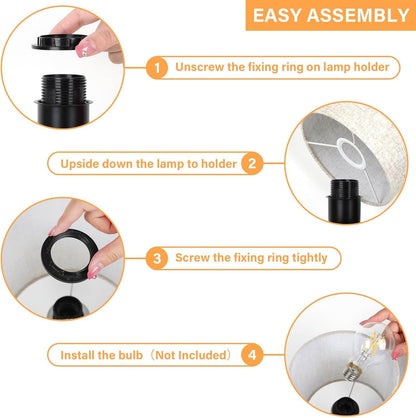 EASY ASSEMBLY

1 Unscrew the fixing ring on lamp holder

Upside down the lamp to holder 2

3 Screw the fixing ring tightly

Install the bulb（Not Included） 4