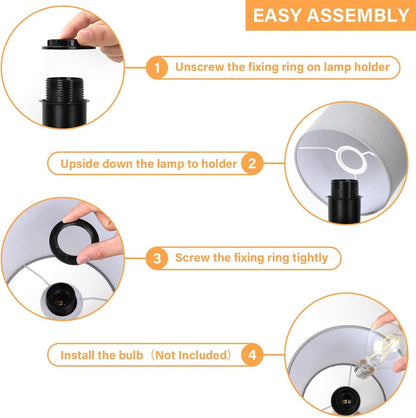 EASY ASSEMBLY

1 Unscrew the fixing ring on lamp holder

Upside down the lamp to holder 2

3 Screw the fixing ring tightly

Install the bulb（Not Included） 4