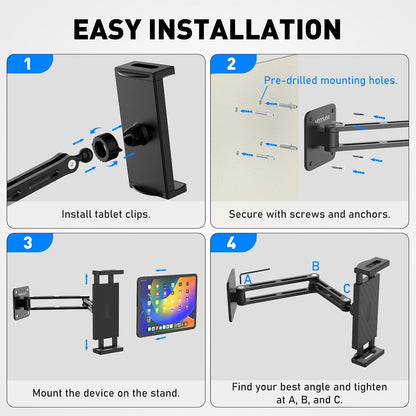 EASY INSTALLATION

1

Install tablet clips.

2

Pre-drilled mounting holes.

Secure with screws and anchors.

3

Mount the device on the stand.

4

A

B

C

Find your best angle and tighten at A, B, and C.