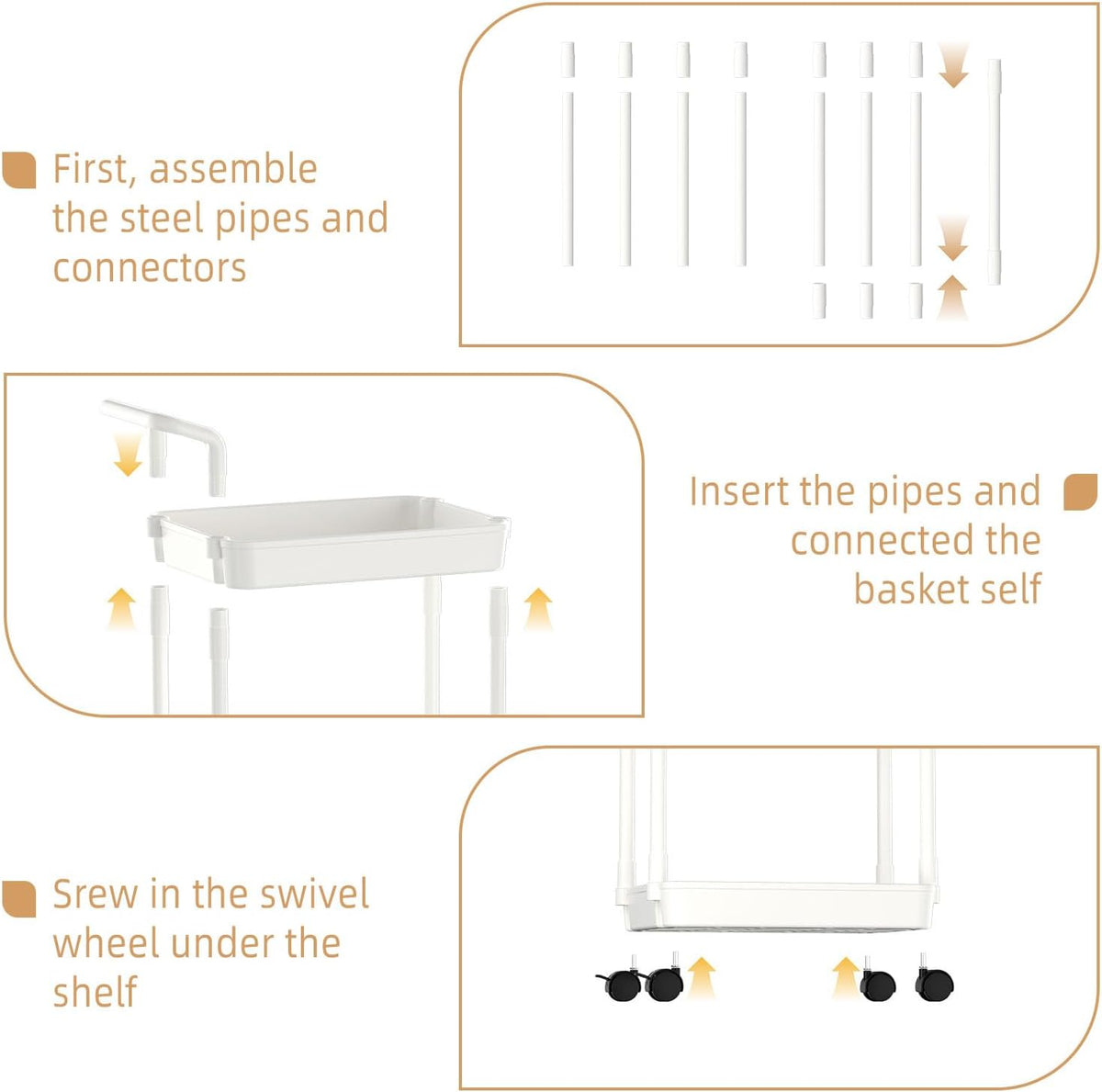 First, assemble the steel pipes and connectors

Insert the pipes and connected the basket self

Srew in the swivel wheel under the shelf