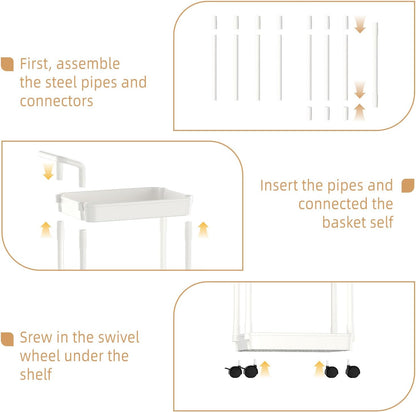 First, assemble the steel pipes and connectors

Insert the pipes and connected the basket self

Srew in the swivel wheel under the shelf