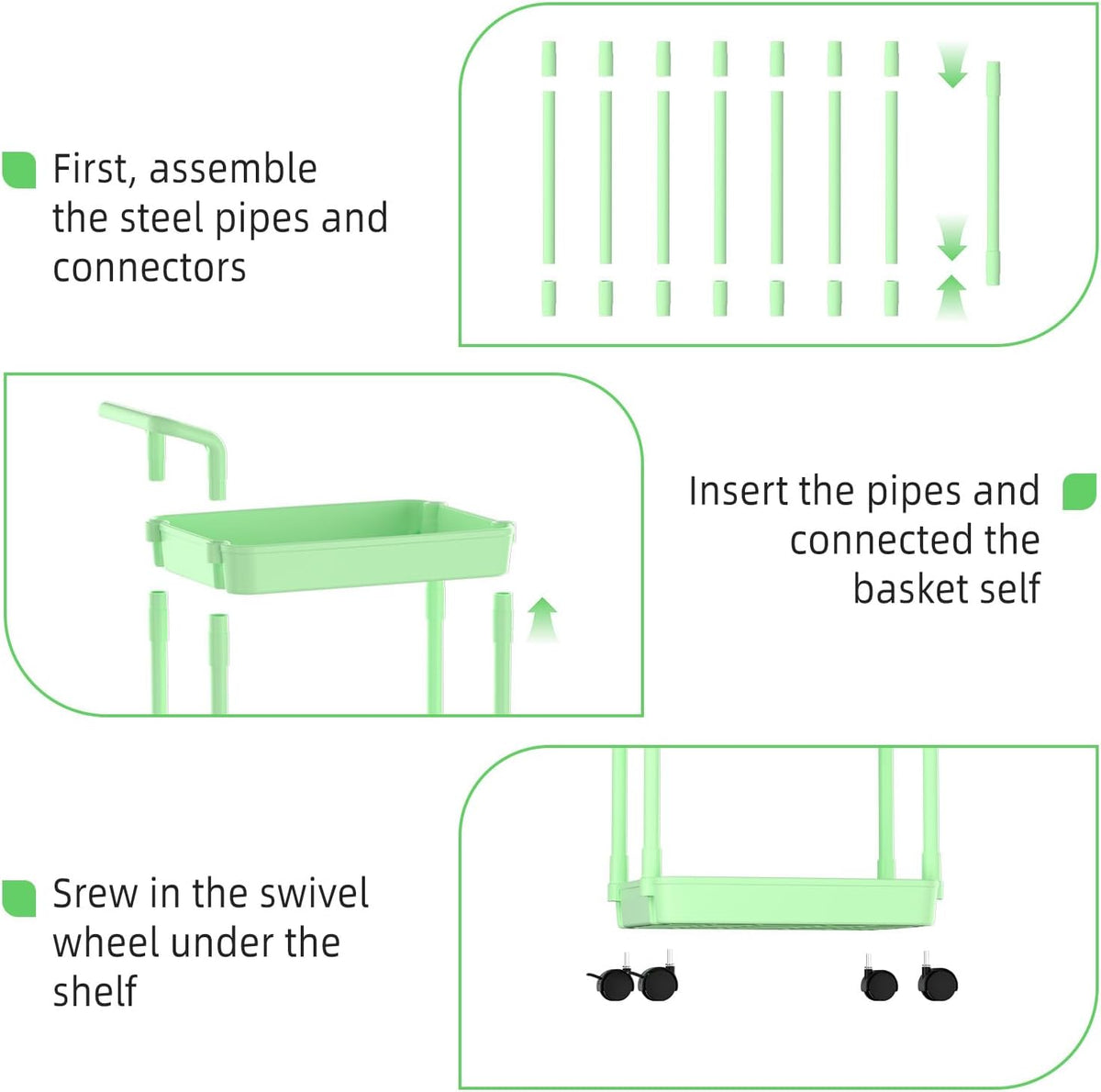 First, assemble the steel pipes and connectors

Insert the pipes and connected the basket self

Srew in the swivel wheel under the shelf