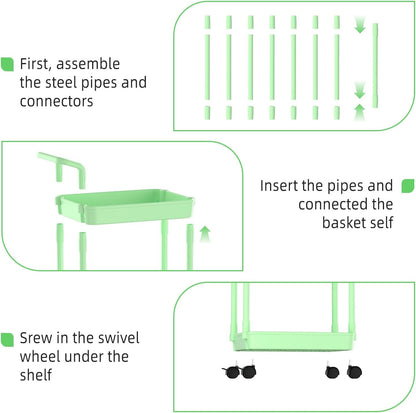 First, assemble the steel pipes and connectors

Insert the pipes and connected the basket self

Srew in the swivel wheel under the shelf