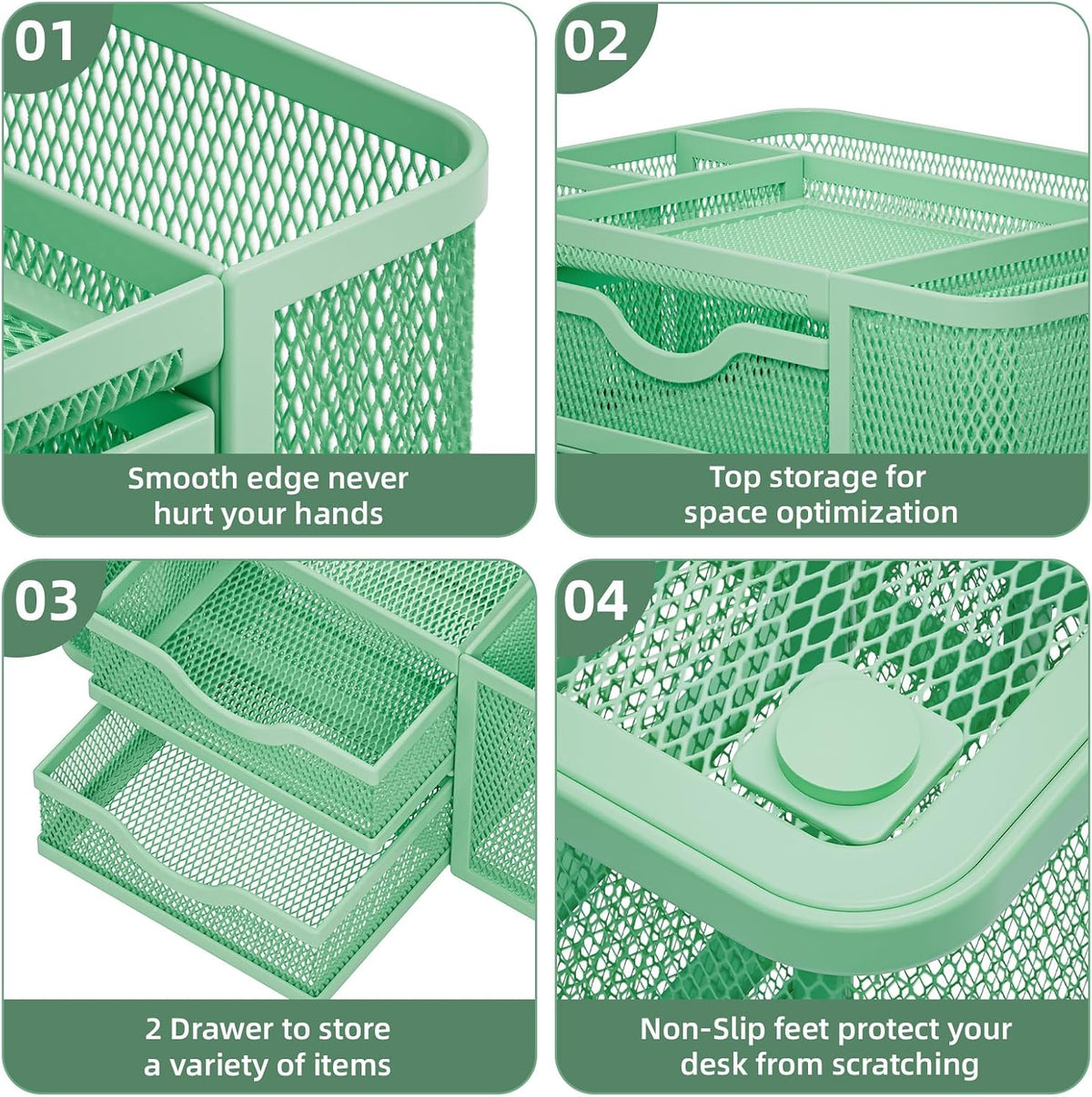 01

Smooth edge never hurt your hands

02

Top storage for space optimization

03

2 Drawer to store a variety of items

04

Non-Slip feet protect your desk from scratching