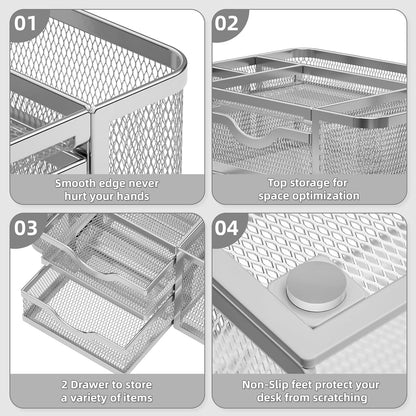 01

Smooth edge never hurt your hands

02

Top storage for space optimization

03

2 Drawer to store a variety of items

04

Non-Slip feet protect your desk from scratching