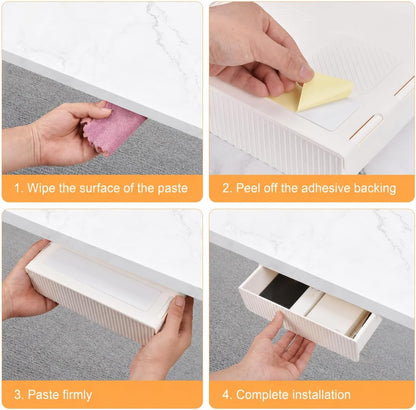 1. Wipe the surface of the paste

2. Peel off the adhesive backing

3. Paste firmly

4. Complete installation