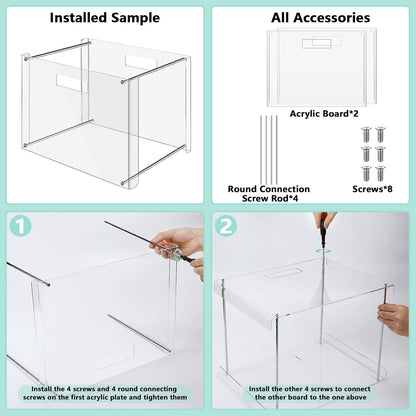 Installed Sample

All Accessories

Acrylic Board*2

Round Connection Screw Rod*4

Screws*8

1

Install the 4 screws and 4 round connecting screws on the first acrylic plate and tighten them

2

Install the other 4 screws to connect the other board to the one above