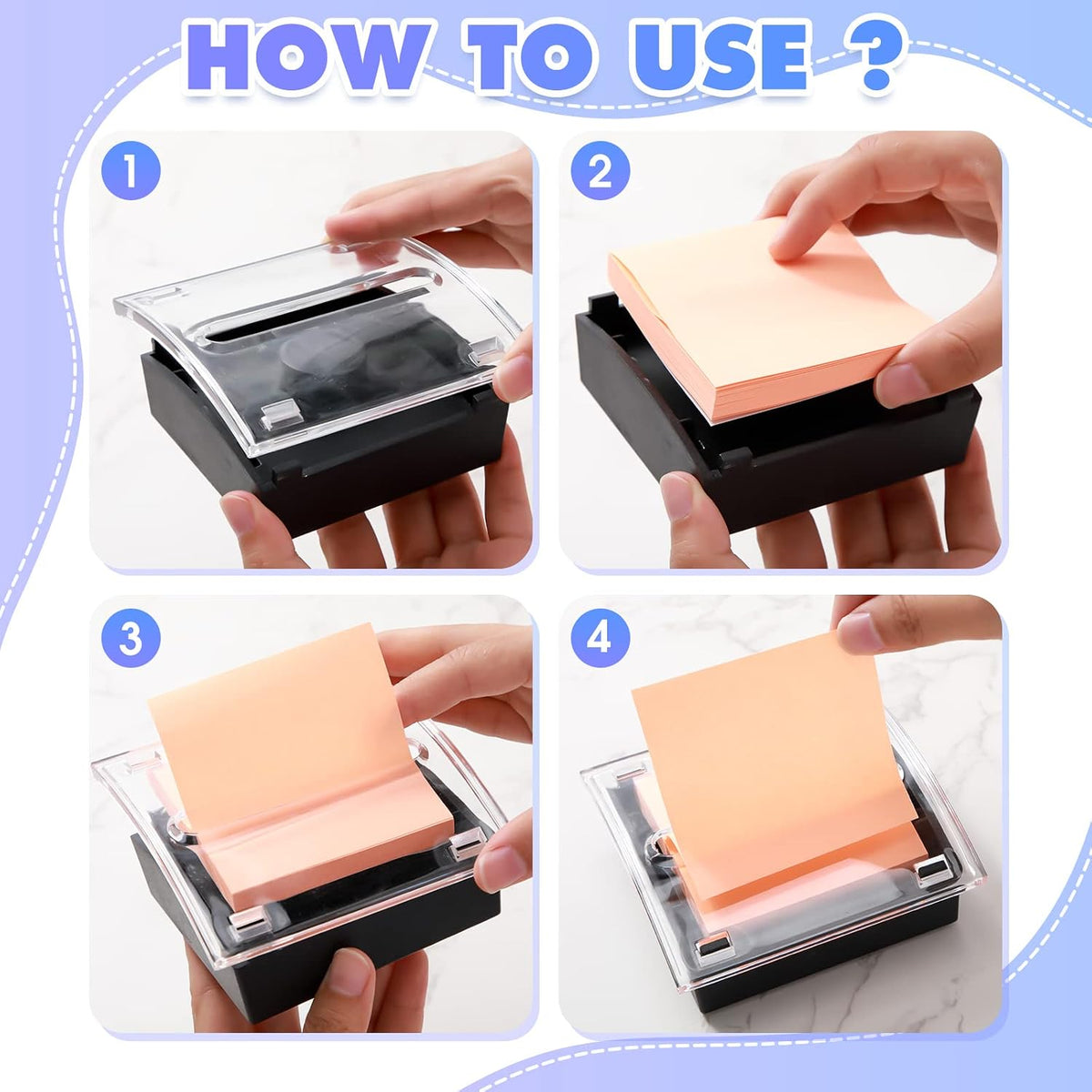 HOW TO USE ?

1

2

3

4