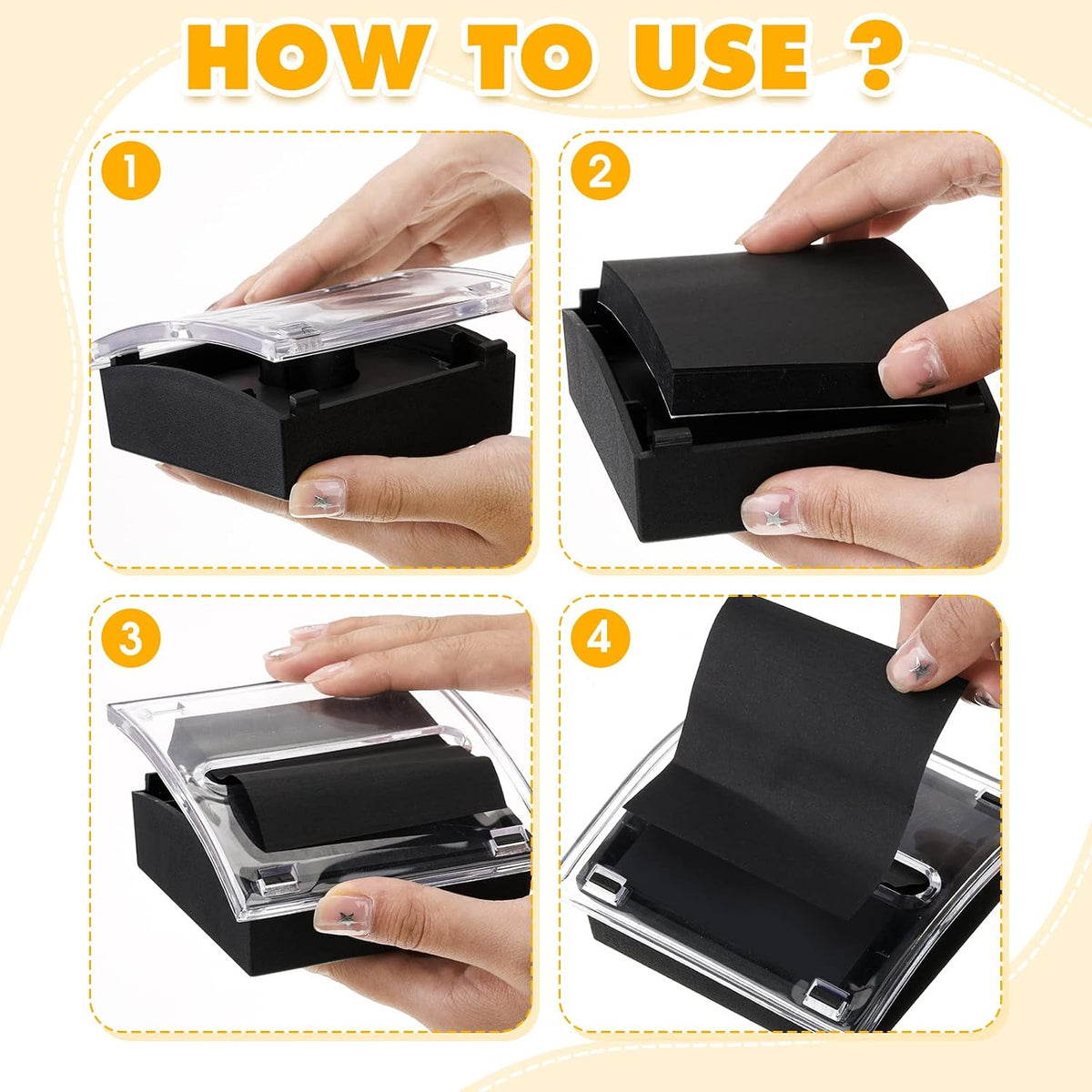 HOW TO USE ?

1

2

3

4